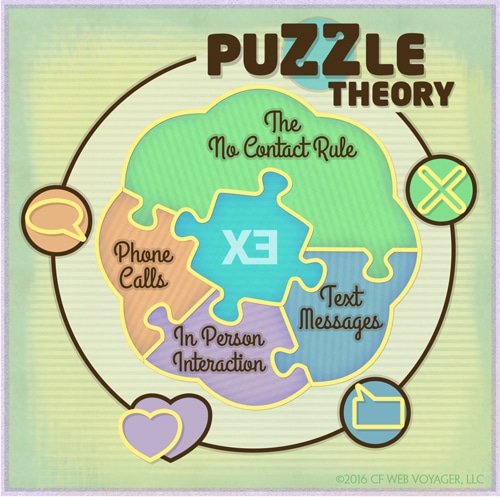 PUZZLE THEORY

The No Contact Rule

Phone Calls

EX

Text Messages

In Person Interaction

©2016 CF WEB VOYAGER, LLC