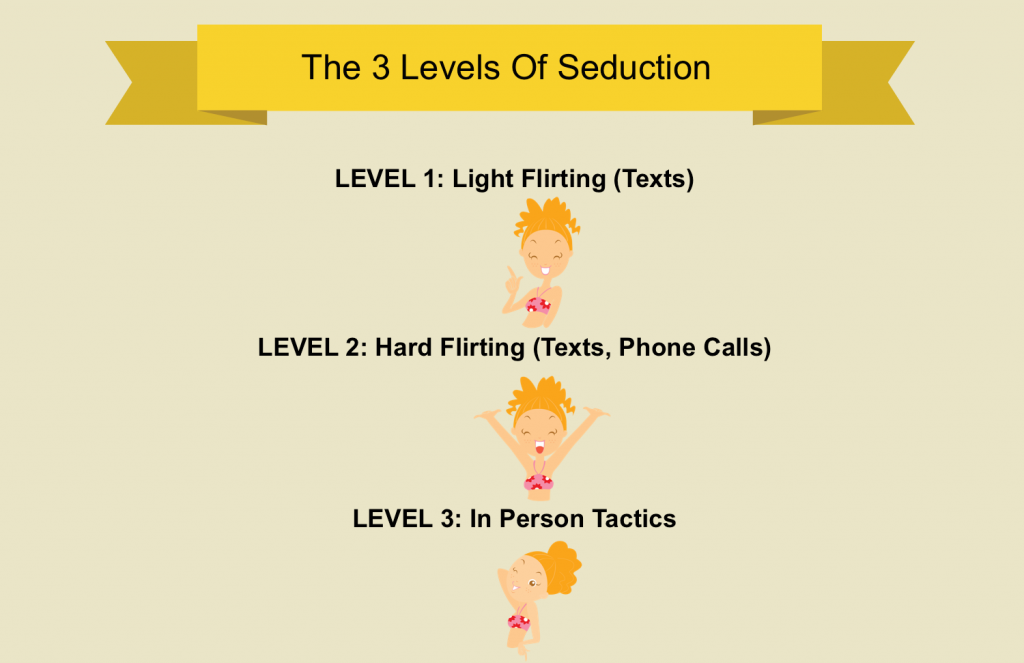 The 3 Levels Of Seduction

LEVEL 1: Light Flirting (Texts)

LEVEL 2: Hard Flirting (Texts, Phone Calls)

LEVEL 3: In Person Tactics